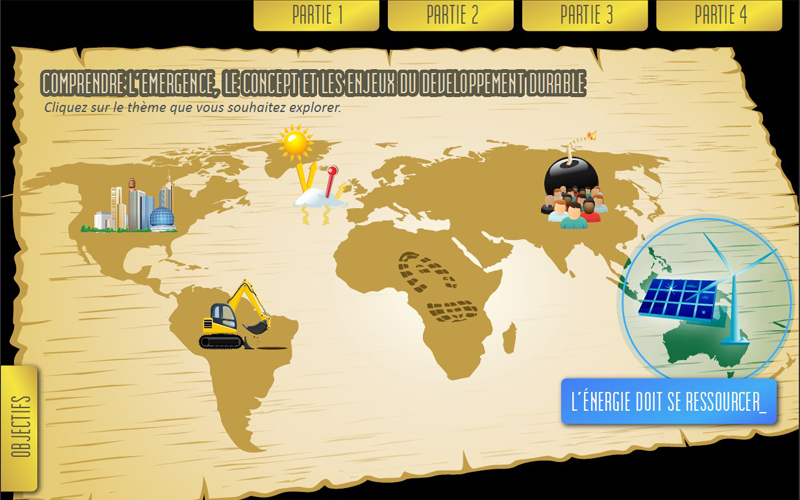 PARTIE 1 PARTIE 2 PARTIE 3 PARTIE 4

COMPRENDRE L'EMERGENCE, LE CONCEPT ET LES ENJEUX DU DEVELOPPEMENT DURABLE

Cliquez sur le thème que vous souhaitez explorer.

L'ÉNERGIE DOIT SE RESSOURCER_

OBJECTIFS