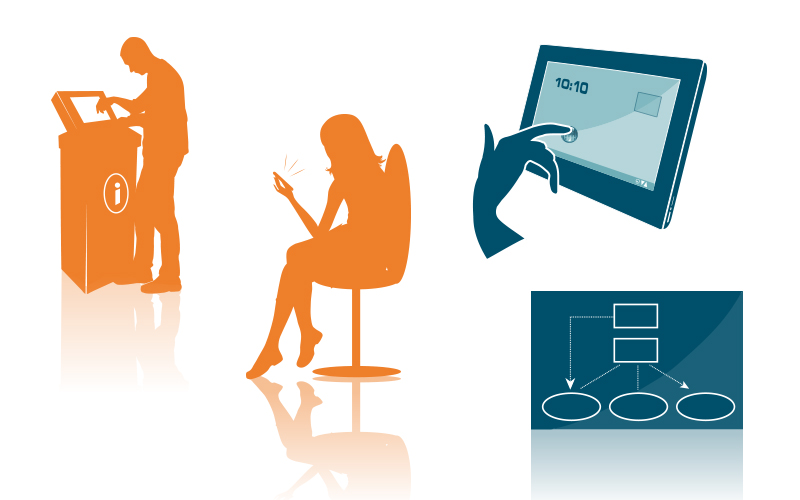 i

10:10